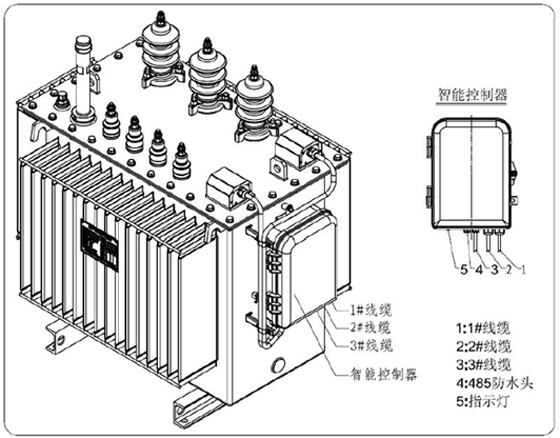 智能控制器

5 4 3 2 1

1#线缆
2#线缆
3#线缆
智能控制器

1:1#线缆
2:2#线缆
3:3#线缆
4:485防水头
5:指示灯