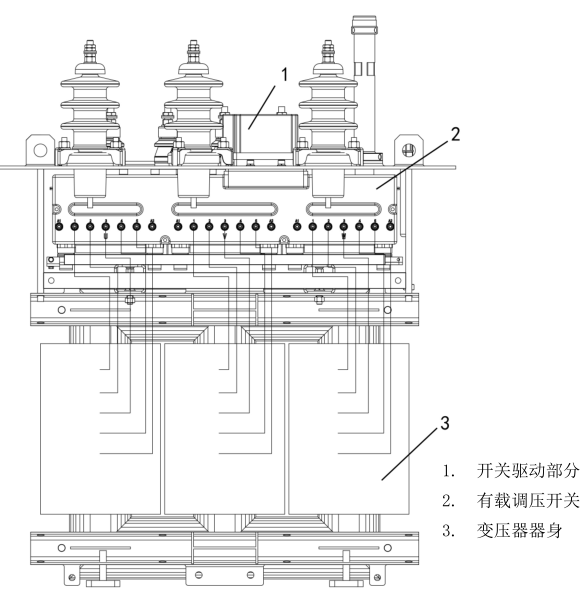 1
2
3

1. 开关驱动部分
2. 有载调压开关
3. 变压器器身